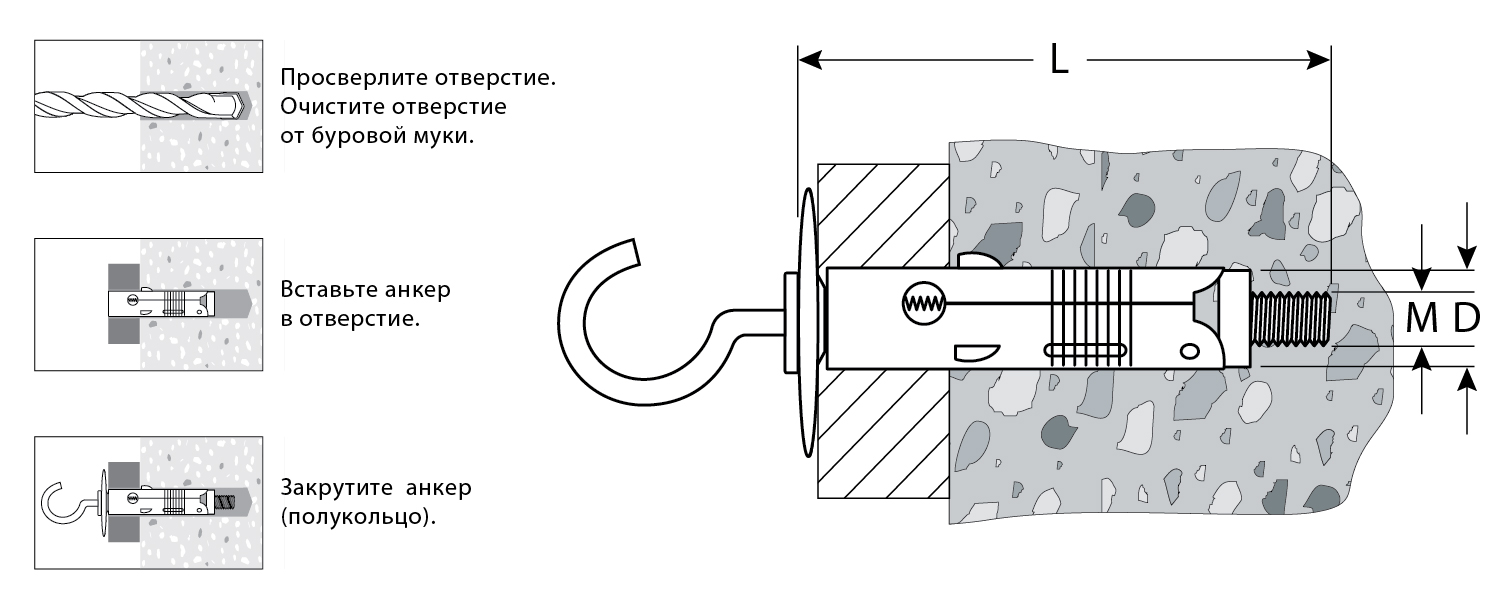 Просверлите отверстие.
Очистите отверстие
от буровой муки.

Вставьте анкер
в отверстие.

Закрутите анкер
(полукольцо).

L

M D